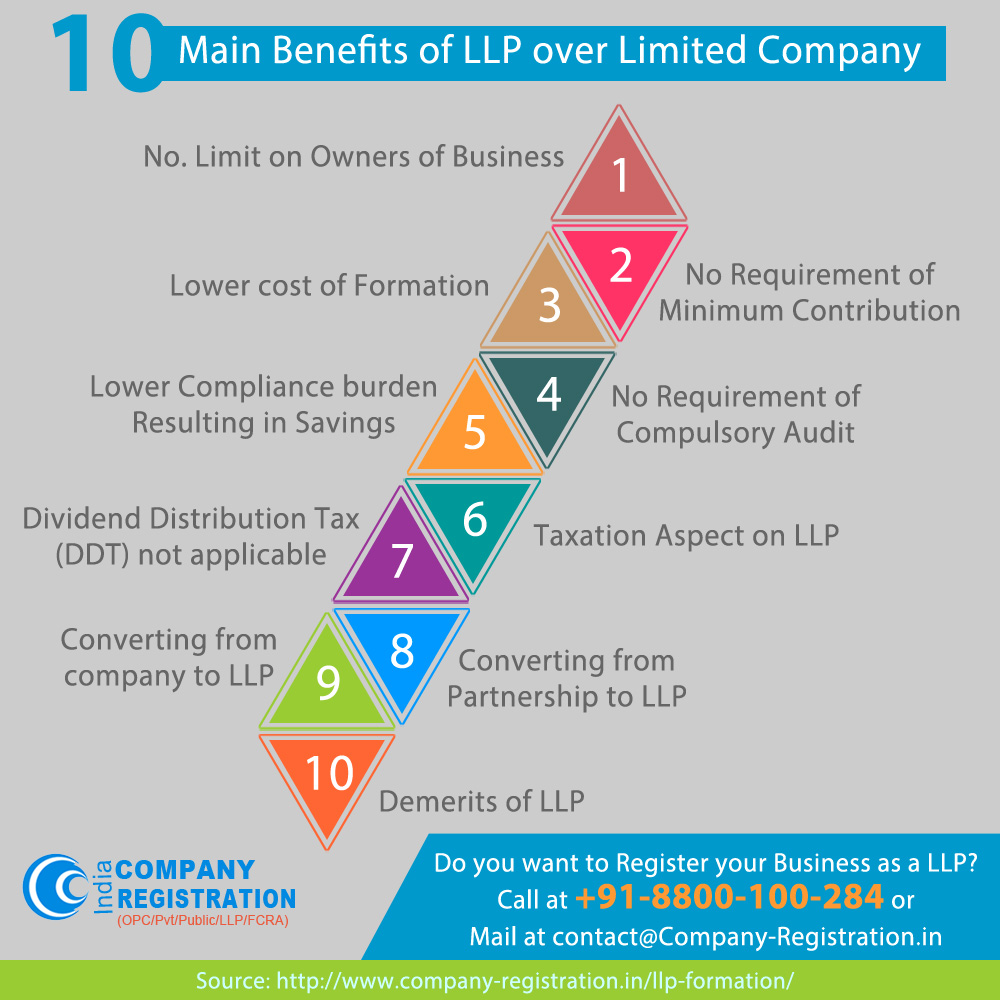 10 Main Benefits of LLP over Limited Company

No. Limit on Owners of Business
1

2
No Requirement of Minimum Contribution

Lower cost of Formation
3

4
No Requirement of Compulsory Audit

Lower Compliance burden Resulting in Savings
5

6
Taxation Aspect on LLP

Dividend Distribution Tax (DDT) not applicable
7

8
Converting from Partnership to LLP

Converting from company to LLP
9

10
Demerits of LLP

India COMPANY REGISTRATION
(OPC/Pvt/Public/LLP/FCRA)

Do you want to Register your Business as a LLP?
Call at +91-8800-100-284 or
Mail at contact@Company-Registration.in

Source: http://www.company-registration.in/llp-formation/