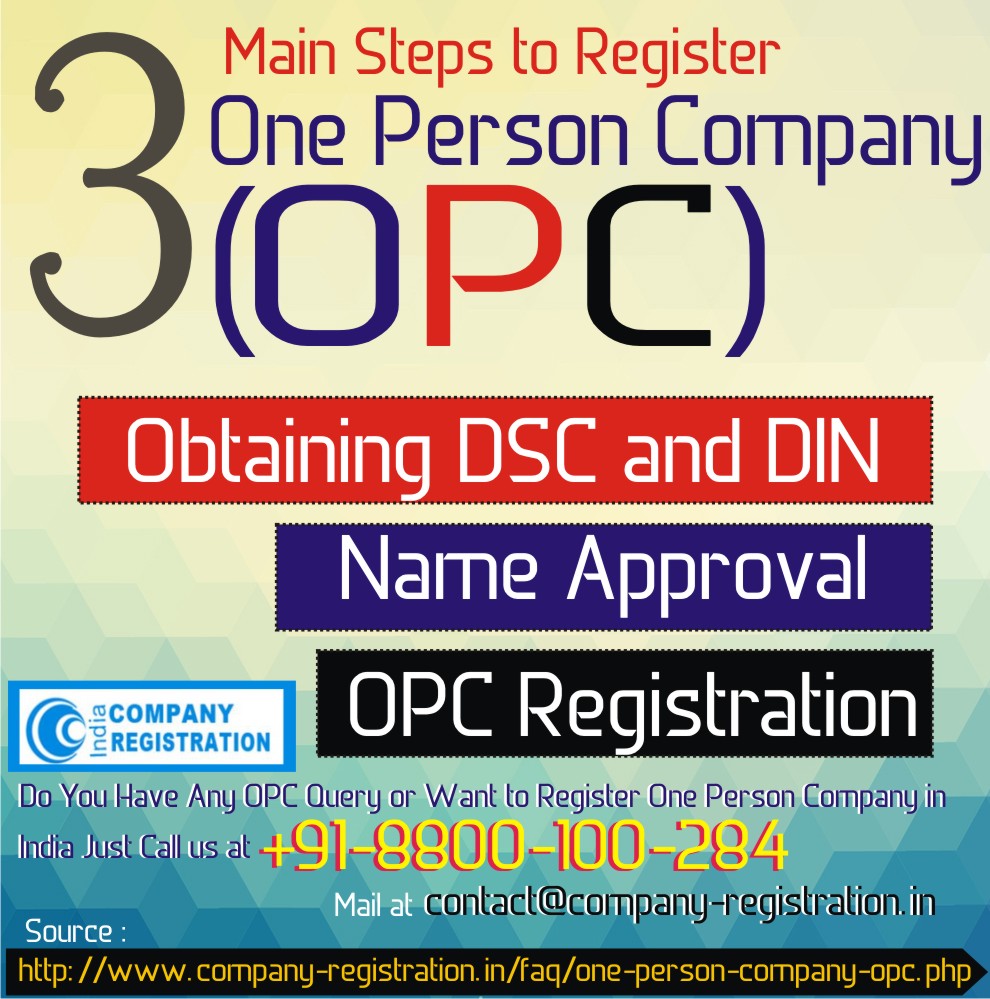 3 Main Steps to Register One Person Company (OPC)

Obtaining DSC and DIN

Name Approval

OPC Registration

India COMPANY REGISTRATION

Do You Have Any OPC Query or Want to Register One Person Company in India Just Call us at +91-8800-100-284

Mail at contact@company-registration.in

Source :

http://www.company-registration.in/faq/one-person-company-opc.php