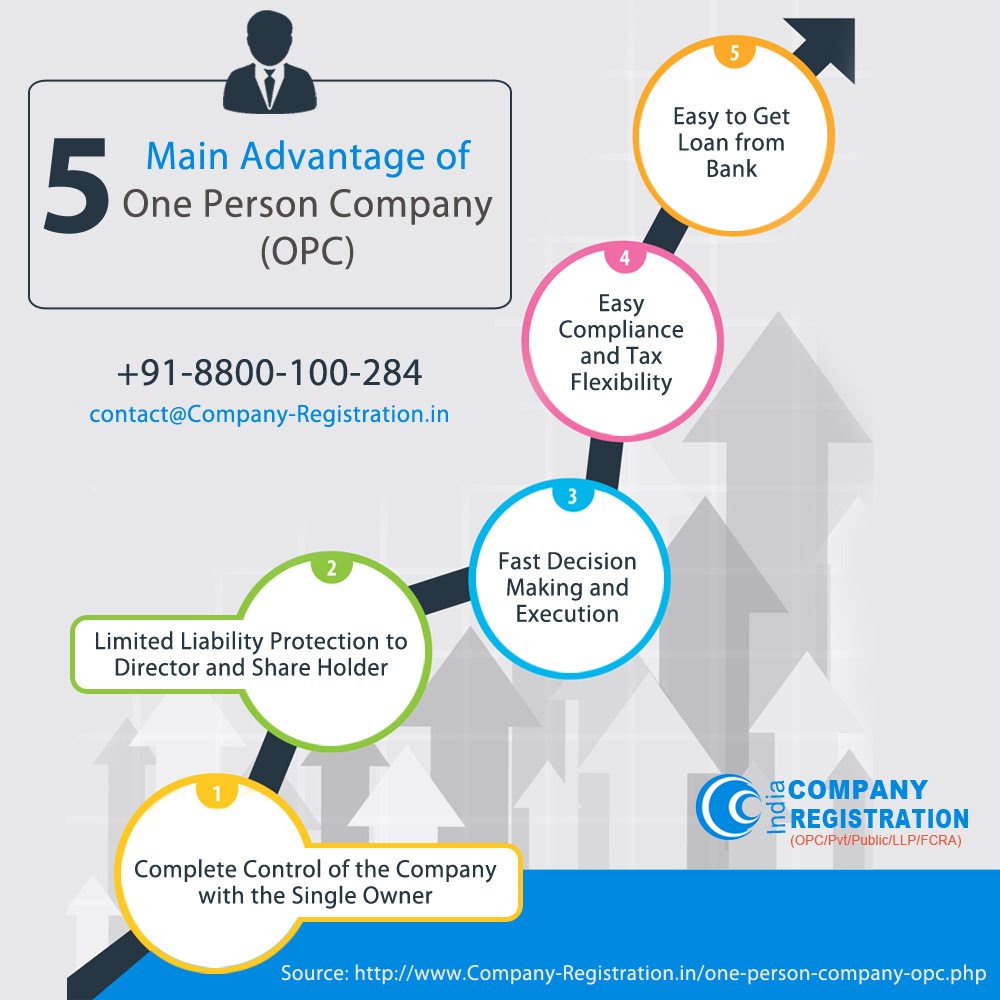 5 Main Advantage of One Person Company (OPC)

+91-8800-100-284
contact@Company-Registration.in

5
Easy to Get Loan from Bank

4
Easy Compliance and Tax Flexibility

3
Fast Decision Making and Execution

2
Limited Liability Protection to Director and Share Holder

1
Complete Control of the Company with the Single Owner

India COMPANY REGISTRATION
(OPC/Pvt/Public/LLP/FCRA)

Source: http://www.Company-Registration.in/one-person-company-opc.php