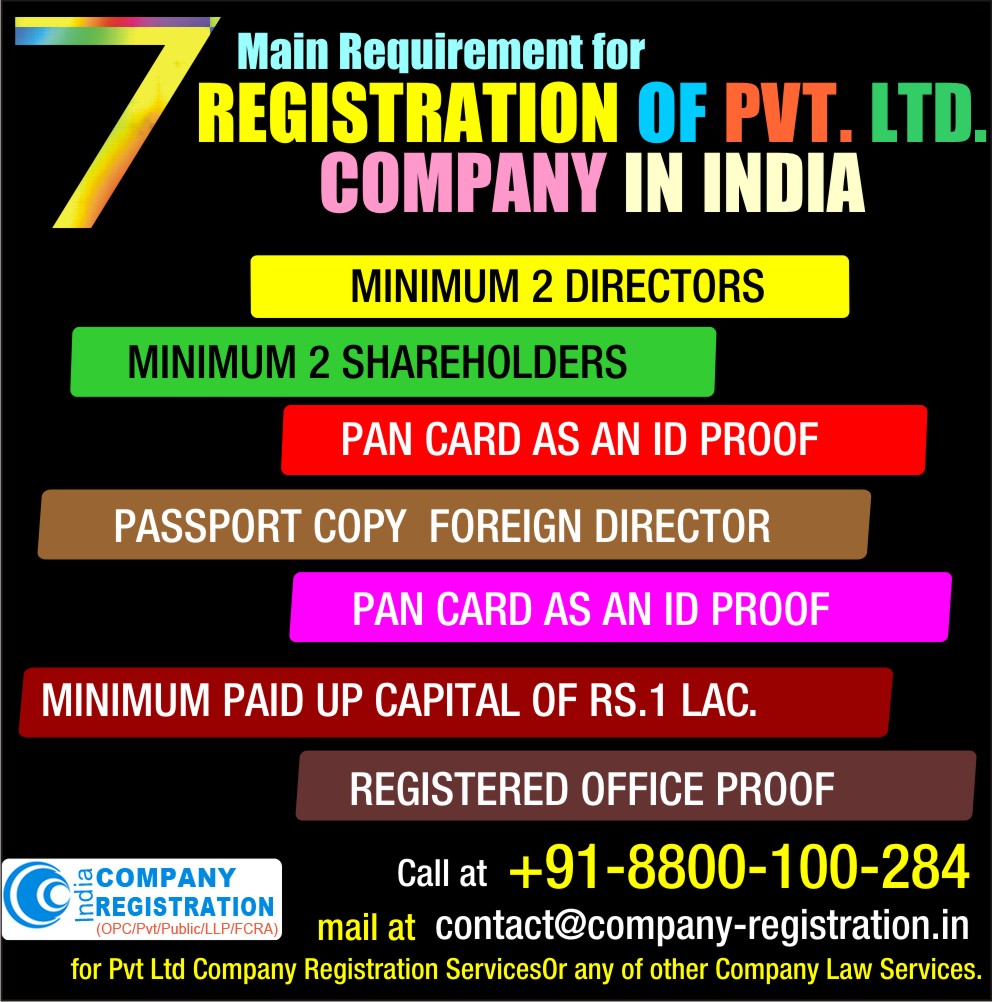 7 Main Requirement for REGISTRATION OF PVT. LTD. COMPANY IN INDIA

MINIMUM 2 DIRECTORS

MINIMUM 2 SHAREHOLDERS

PAN CARD AS AN ID PROOF

PASSPORT COPY FOREIGN DIRECTOR

PAN CARD AS AN ID PROOF

MINIMUM PAID UP CAPITAL OF RS.1 LAC.

REGISTERED OFFICE PROOF

India COMPANY REGISTRATION (OPC/Pvt/Public/LLP/FCRA)

Call at +91-8800-100-284

mail at contact@company-registration.in

for Pvt Ltd Company Registration ServicesOr any of other Company Law Services.