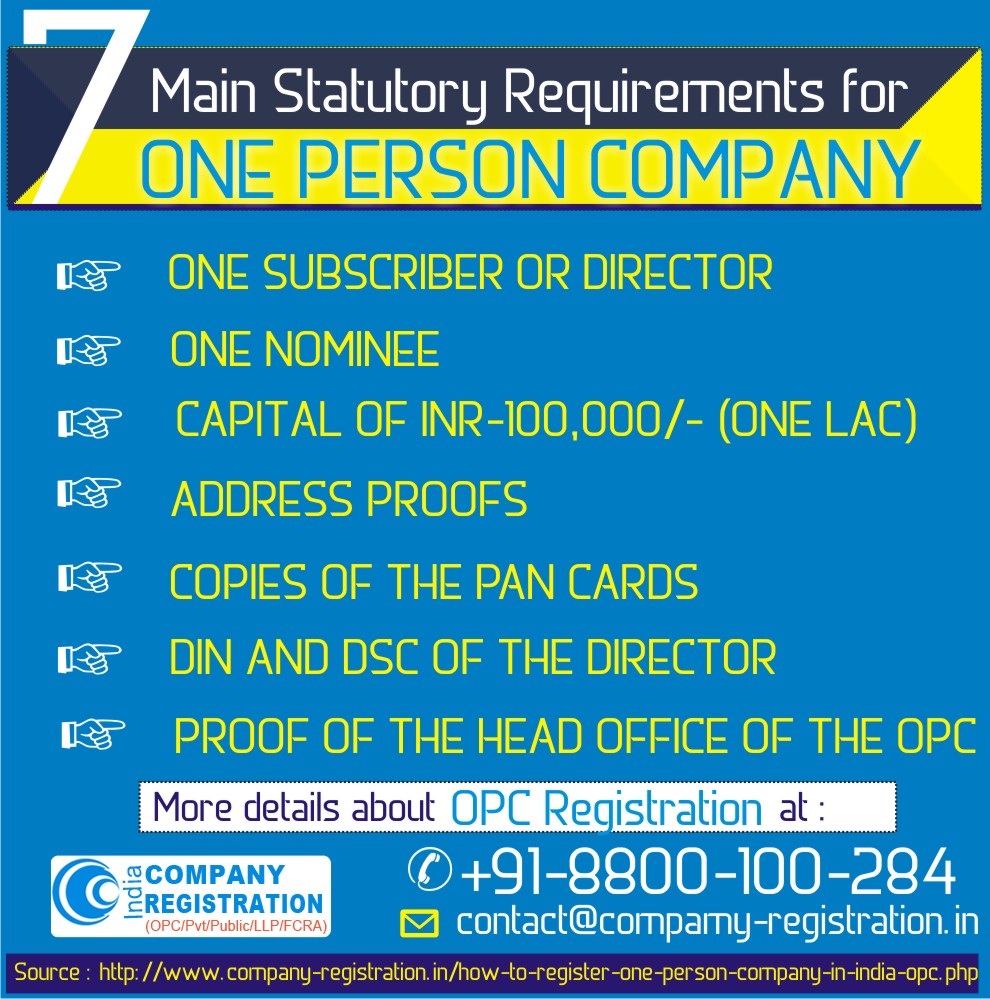 7 Main Statutory Requirements for
ONE PERSON COMPANY

ONE SUBSCRIBER OR DIRECTOR

ONE NOMINEE

CAPITAL OF INR-100,000/- (ONE LAC)

ADDRESS PROOFS

COPIES OF THE PAN CARDS

DIN AND DSC OF THE DIRECTOR

PROOF OF THE HEAD OFFICE OF THE OPC

More details about OPC Registration at :

India COMPANY REGISTRATION (OPC/Pvt/Public/LLP/FCRA)

+91-8800-100-284

contact@compamy-registration.in

Source : http://www.company-registration.in/how-to-register-one-person-company-in-india-opc.php