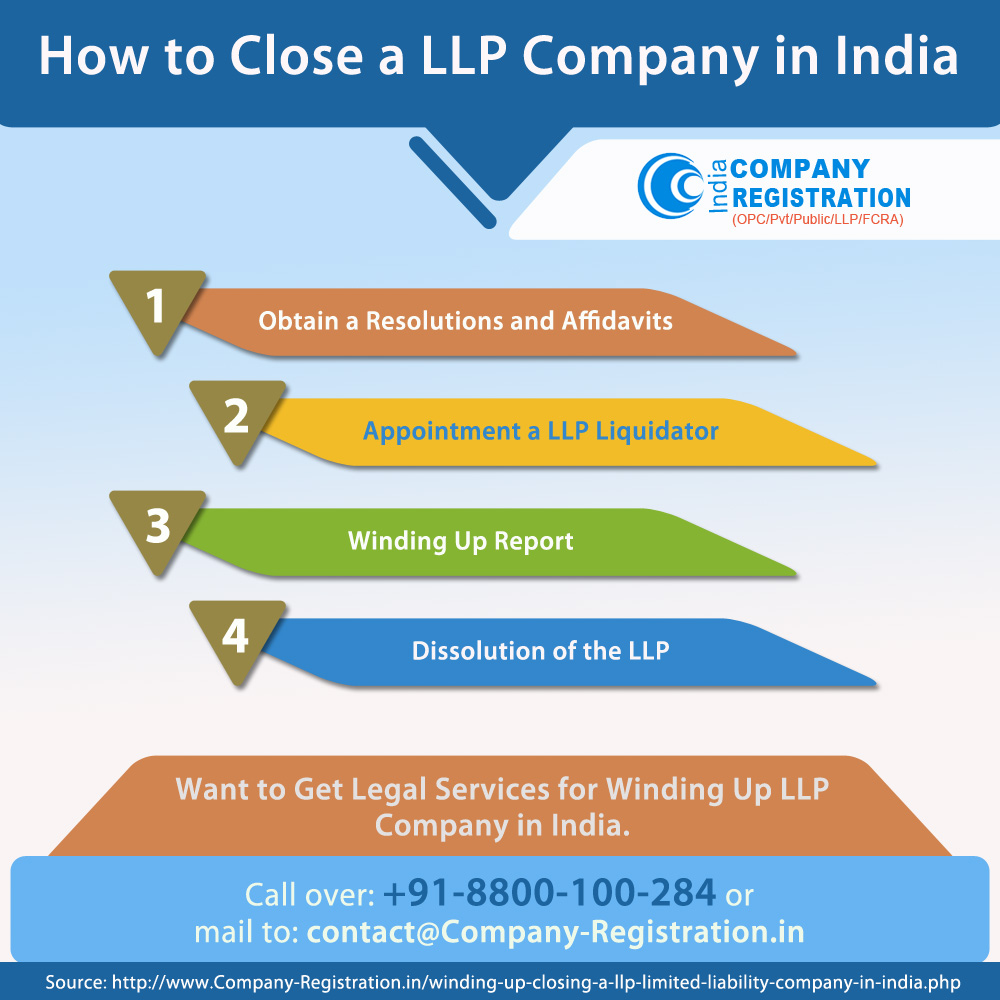 How to Close a LLP Company in India

India COMPANY REGISTRATION
(OPC/Pvt/Public/LLP/FCRA)

1 Obtain a Resolutions and Affidavits

2 Appointment a LLP Liquidator

3 Winding Up Report

4 Dissolution of the LLP

Want to Get Legal Services for Winding Up LLP Company in India.

Call over: +91-8800-100-284 or
mail to: contact@Company-Registration.in

Source: http://www.Company-Registration.in/winding-up-closing-a-llp-limited-liability-company-in-india.php